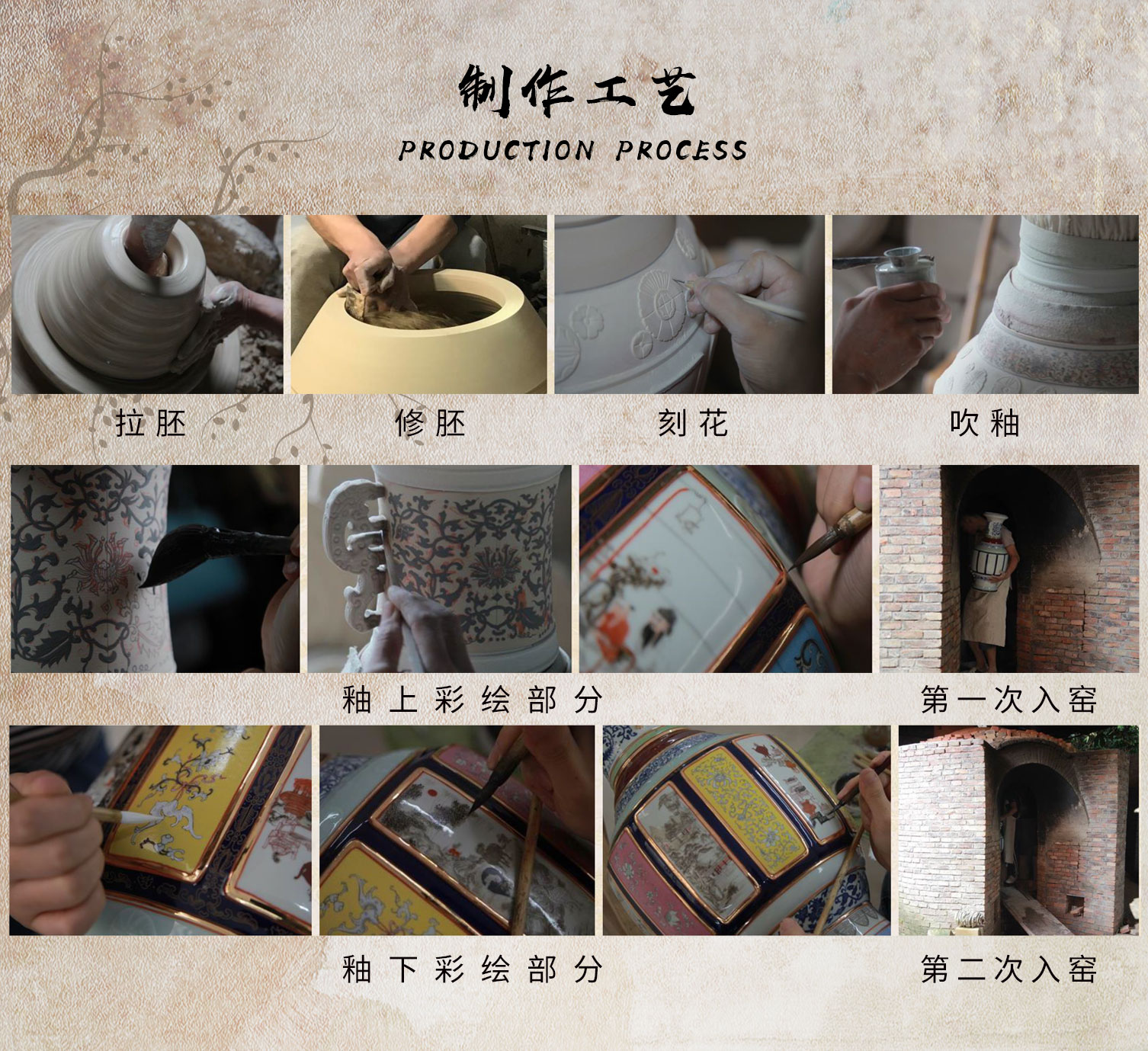 制作工艺

PRODUCTION PROCESS

拉胚

修胚

刻花

吹釉

釉上彩绘部分

第一次入窑

釉下彩绘部分

第二次入窑